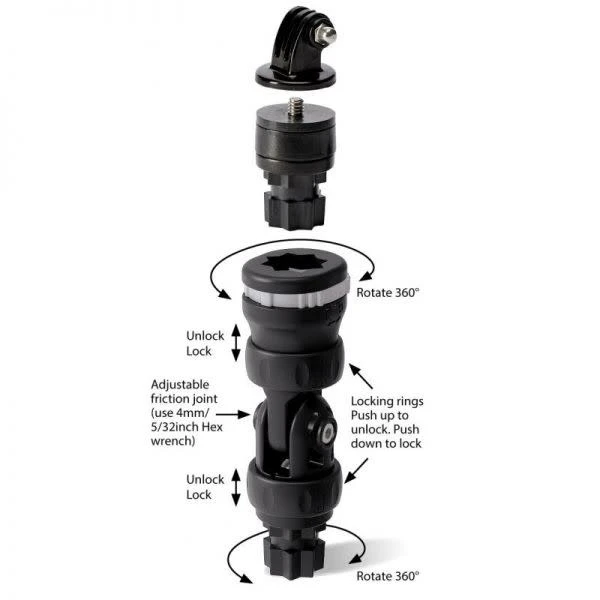 Rotate 360°

Unlock
Lock

Adjustable friction joint (use 4mm/ 5/32inch Hex wrench)

Locking rings Push up to unlock. Push down to lock

Unlock
Lock

Rotate 360°